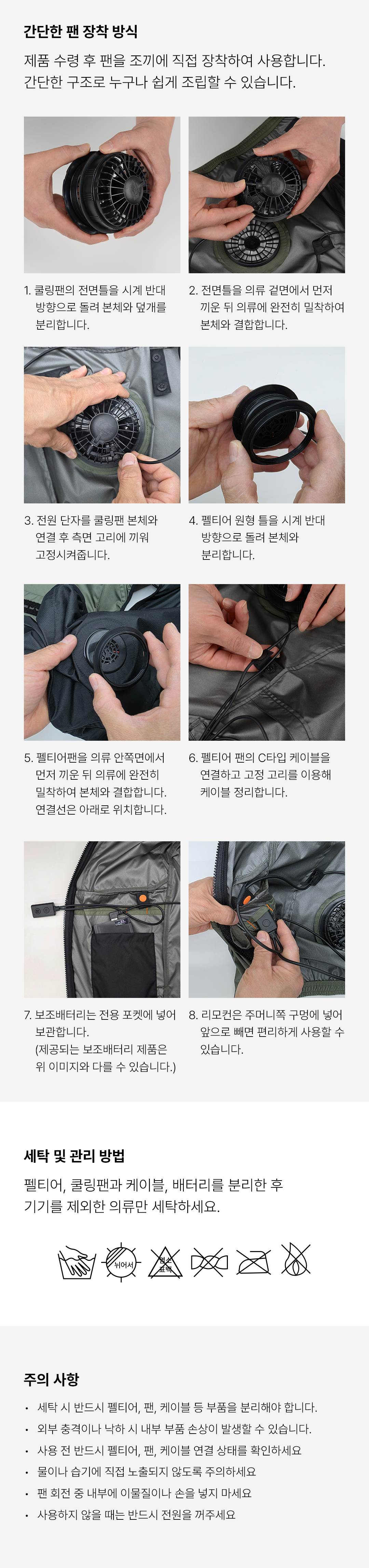 간단한 팬 장착 방식

제품 수령 후 팬을 조끼에 직접 장착하여 사용합니다. 간단한 구조로 누구나 쉽게 조립할 수 있습니다.

1. 쿨링팬의 전면틀을 시계 반대 방향으로 돌려 본체와 덮개를 분리합니다.

2. 전면틀을 의류 겉면에서 먼저 끼운 뒤 의류에 완전히 밀착하여 본체와 결합합니다.

3. 전원 단자를 쿨링팬 본체와 연결 후 측면 고리에 끼워 고정시켜줍니다.

4. 펠티어 원형 틀을 시계 반대 방향으로 돌려 본체와 분리합니다.

5. 펠티어팬을 의류 안쪽면에서 먼저 끼운 뒤 의류에 완전히 밀착하여 본체와 결합합니다. 연결선은 아래로 위치합니다.

6. 펠티어 팬의 C타입 케이블을 연결하고 고정 고리를 이용해 케이블 정리합니다.

7. 보조배터리는 전용 포켓에 넣어 보관합니다. (제공되는 보조배터리 제품은 위 이미지와 다를 수 있습니다.)

8. 리모컨은 주머니쪽 구멍에 넣어 앞으로 빼면 편리하게 사용할 수 있습니다.

세탁 및 관리 방법

펠티어, 쿨링팬과 케이블, 배터리를 분리한 후 기기를 제외한 의류만 세탁하세요.

뉘어서

염소 표백

주의 사항

• 세탁 시 반드시 펠티어, 팬, 케이블 등 부품을 분리해야 합니다.
• 외부 충격이나 낙하 시 내부 부품 손상이 발생할 수 있습니다.
• 사용 전 반드시 펠티어, 팬, 케이블 연결 상태를 확인하세요
• 물이나 습기에 직접 노출되지 않도록 주의하세요
• 팬 회전 중 내부에 이물질이나 손을 넣지 마세요
• 사용하지 않을 때는 반드시 전원을 꺼주세요